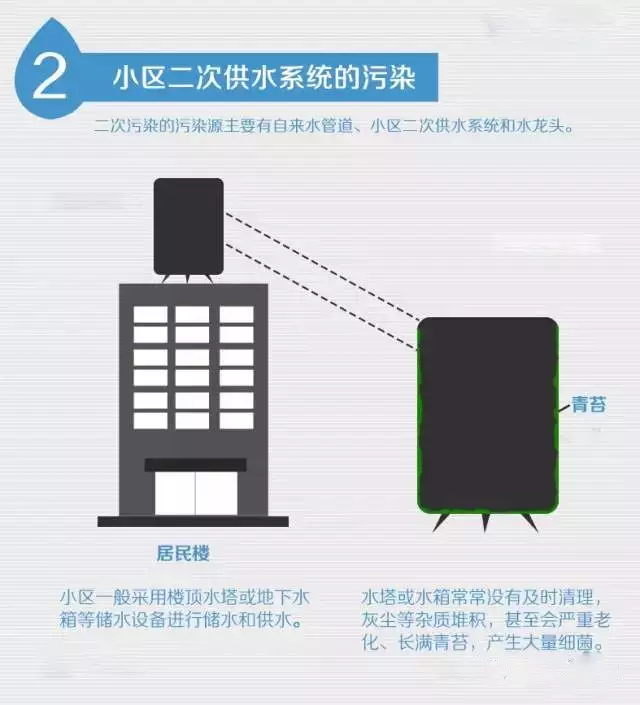 2 小区二次供水系统的污染

二次污染的污染源主要有自来水管道、小区二次供水系统和水龙头。

青苔

居民楼

小区一般采用楼顶水塔或地下水箱等储水设备进行储水和供水。

水塔或水箱常常没有及时清理，灰尘等杂质堆积，甚至会严重老化、长满青苔，产生大量细菌。